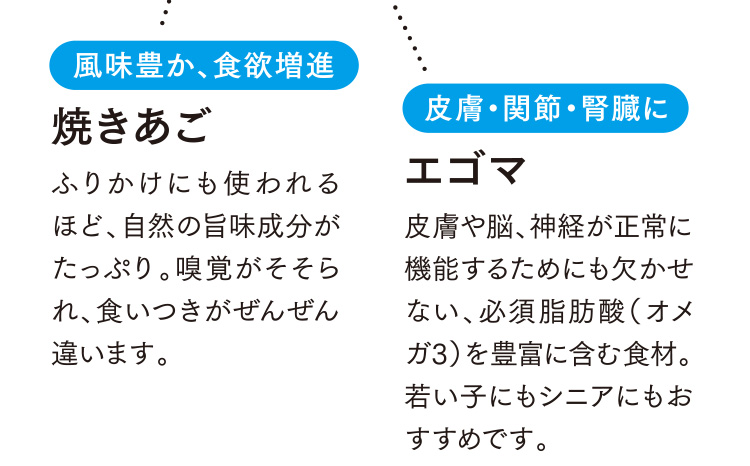 風味豊か、食欲増進

焼きあご

ふりかけにも使われるほど、自然の旨味成分がたっぷり。嗅覚がそそられ、食いつきがぜんぜん違います。

皮膚・関節・腎臓に

エゴマ

皮膚や脳、神経が正常に機能するためにも欠かせない、必須脂肪酸(オメガ3)を豊富に含む食材。若い子にもシニアにもおすすめです。